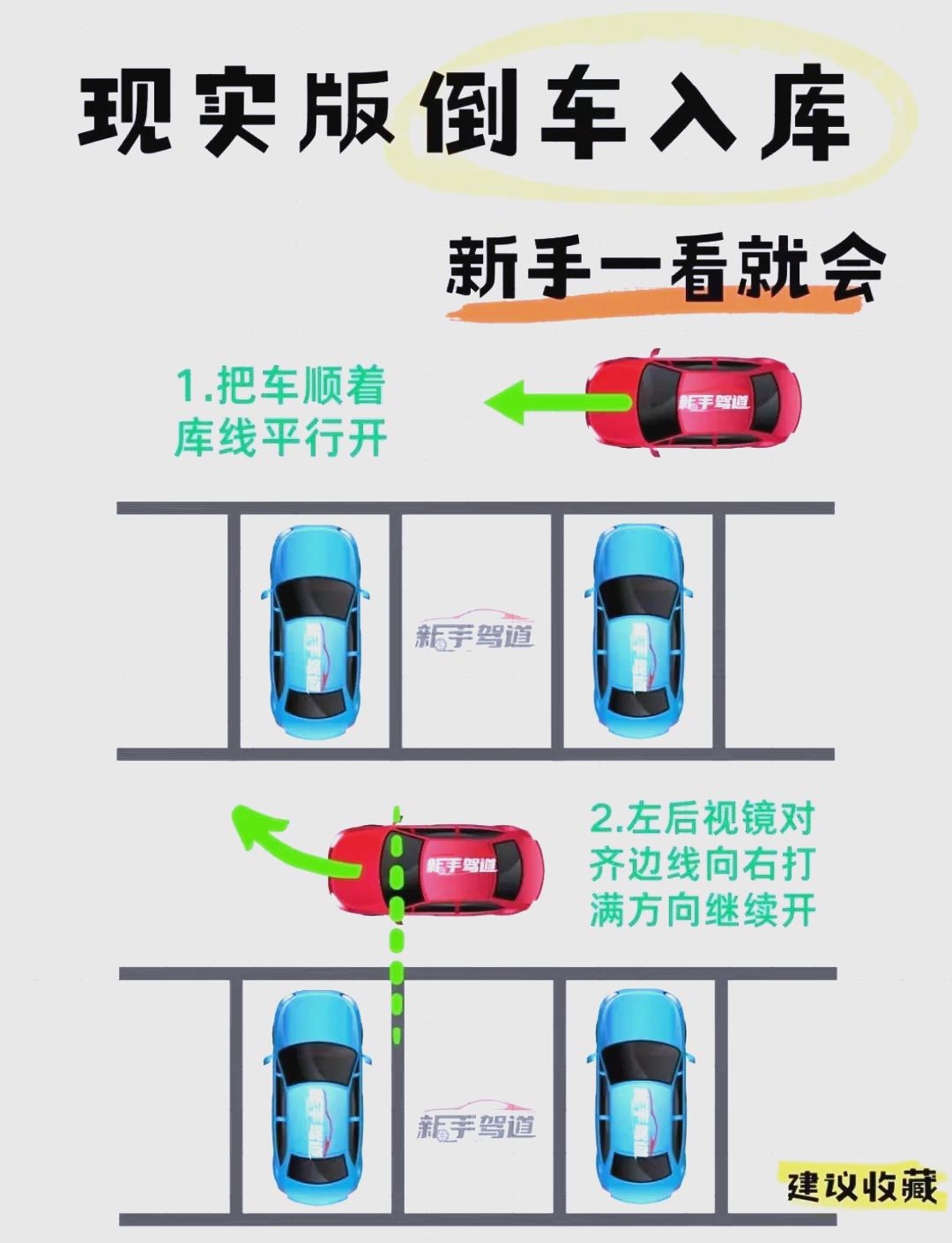 现实版倒车入库

新手一看就会

1.把车顺着库线平行开

新手驾道

新手驾道

新手驾道

新手驾道

2.左后视镜对齐边线向右打满方向继续开

新手驾道

新手驾道

新手驾道

新手驾道

建议收藏